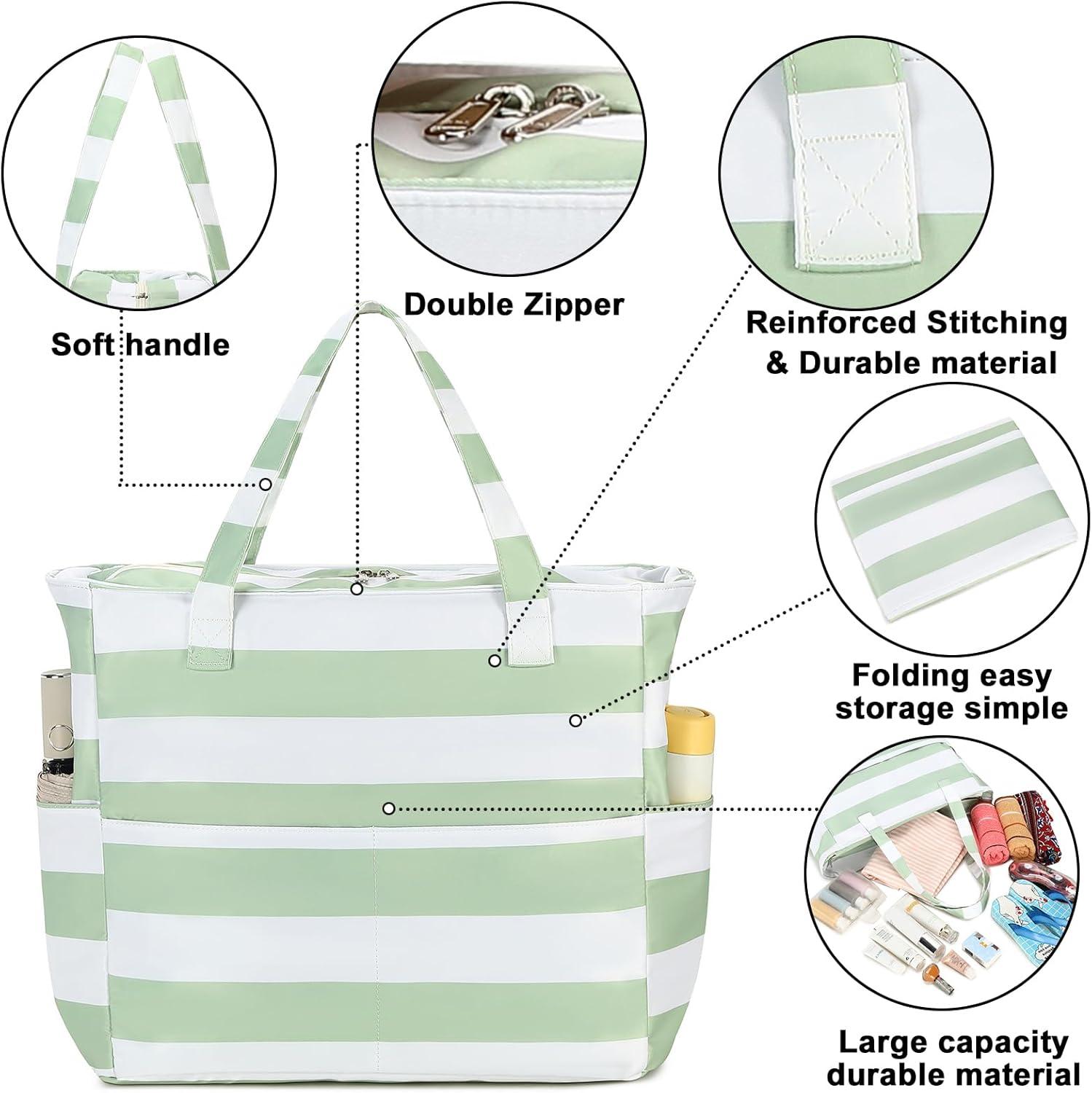 Soft handle

Double Zipper

Reinforced Stitching & Durable material

Folding easy storage simple

Large capacity durable material